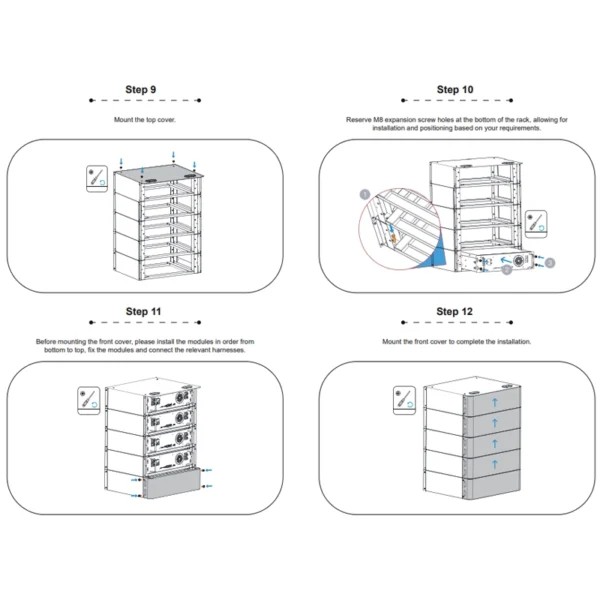 Step 9

Mount the top cover.

Step 10

Reserve M8 expansion screw holes at the bottom of the rack, allowing for installation and positioning based on your requirements.

1

2

3

Step 11

Before mounting the front cover, please install the modules in order from bottom to top, fix the modules and connect the relevant harnesses.

Step 12

Mount the front cover to complete the installation.